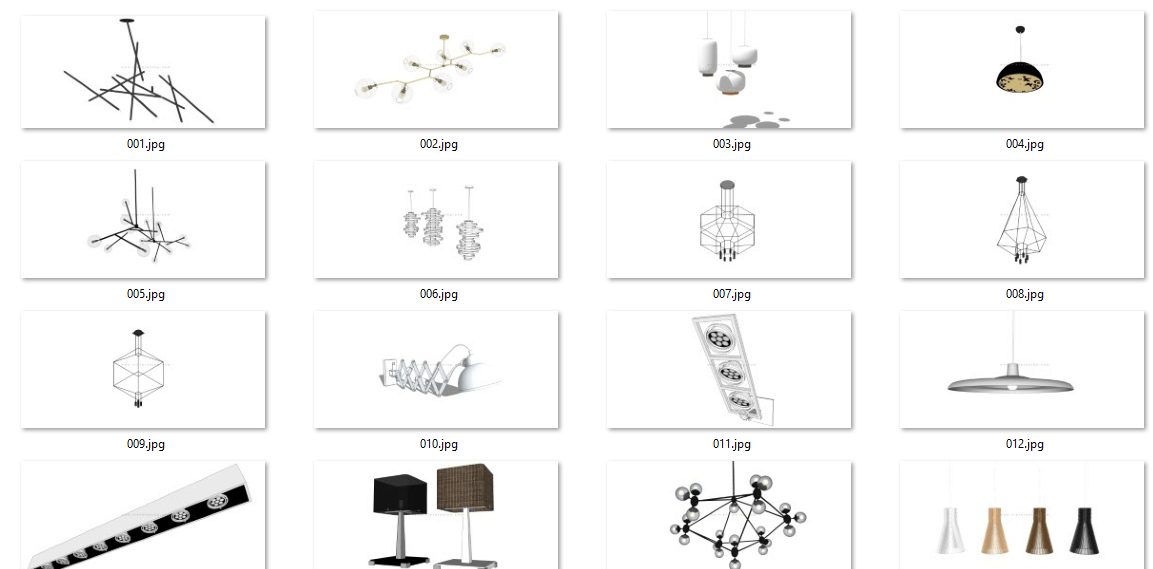 001.jpg

002.jpg

003.jpg

004.jpg

005.jpg

006.jpg

007.jpg

008.jpg

009.jpg

010.jpg

011.jpg

012.jpg